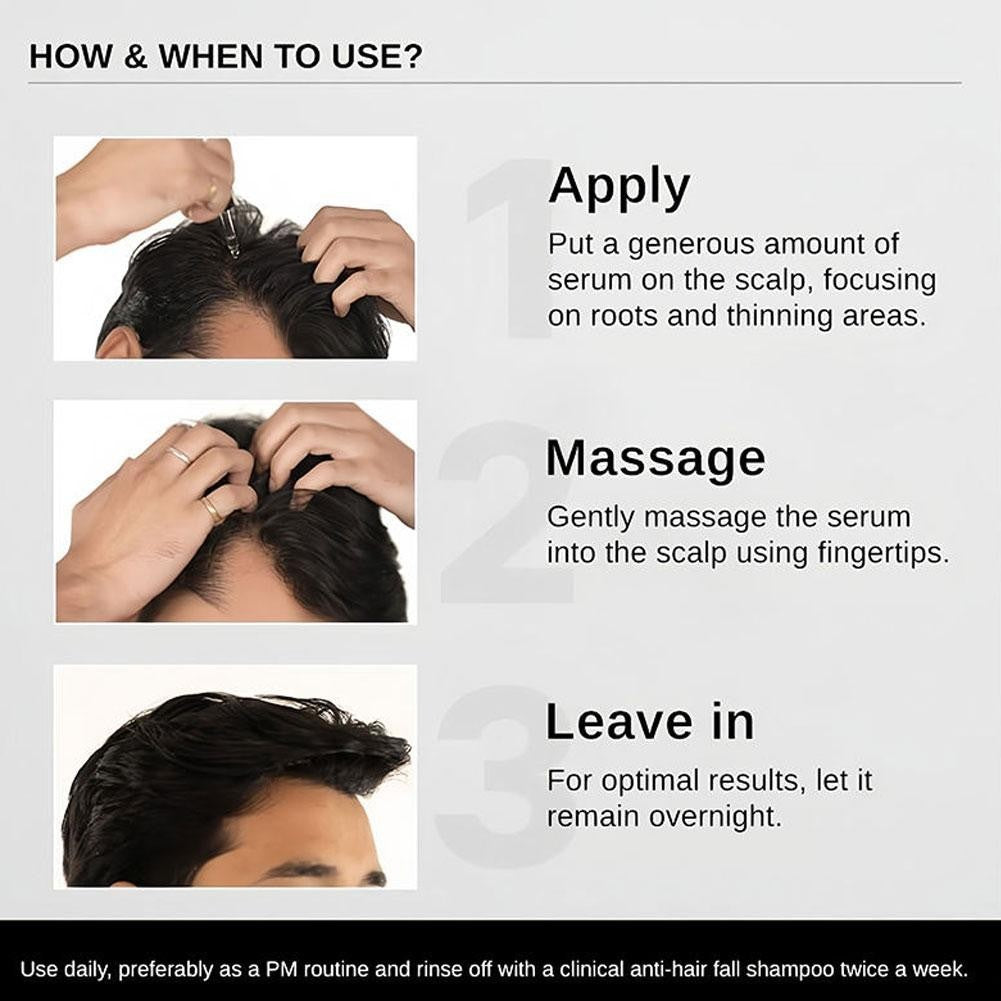 HOW & WHEN TO USE?

1

Apply

Put a generous amount of serum on the scalp, focusing on roots and thinning areas.

2

Massage

Gently massage the serum into the scalp using fingertips.

3

Leave in

For optimal results, let it remain overnight.

Use daily, preferably as a PM routine and rinse off with a clinical anti-hair fall shampoo twice a week.